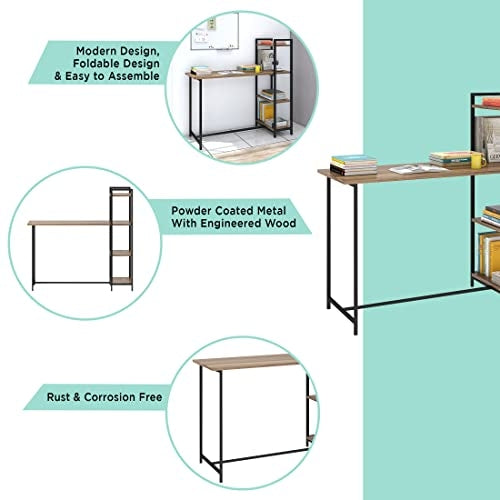 Modern Design,
Foldable Design
& Easy to Assemble

Powder Coated Metal
With Engineered Wood

Rust & Corrosion Free